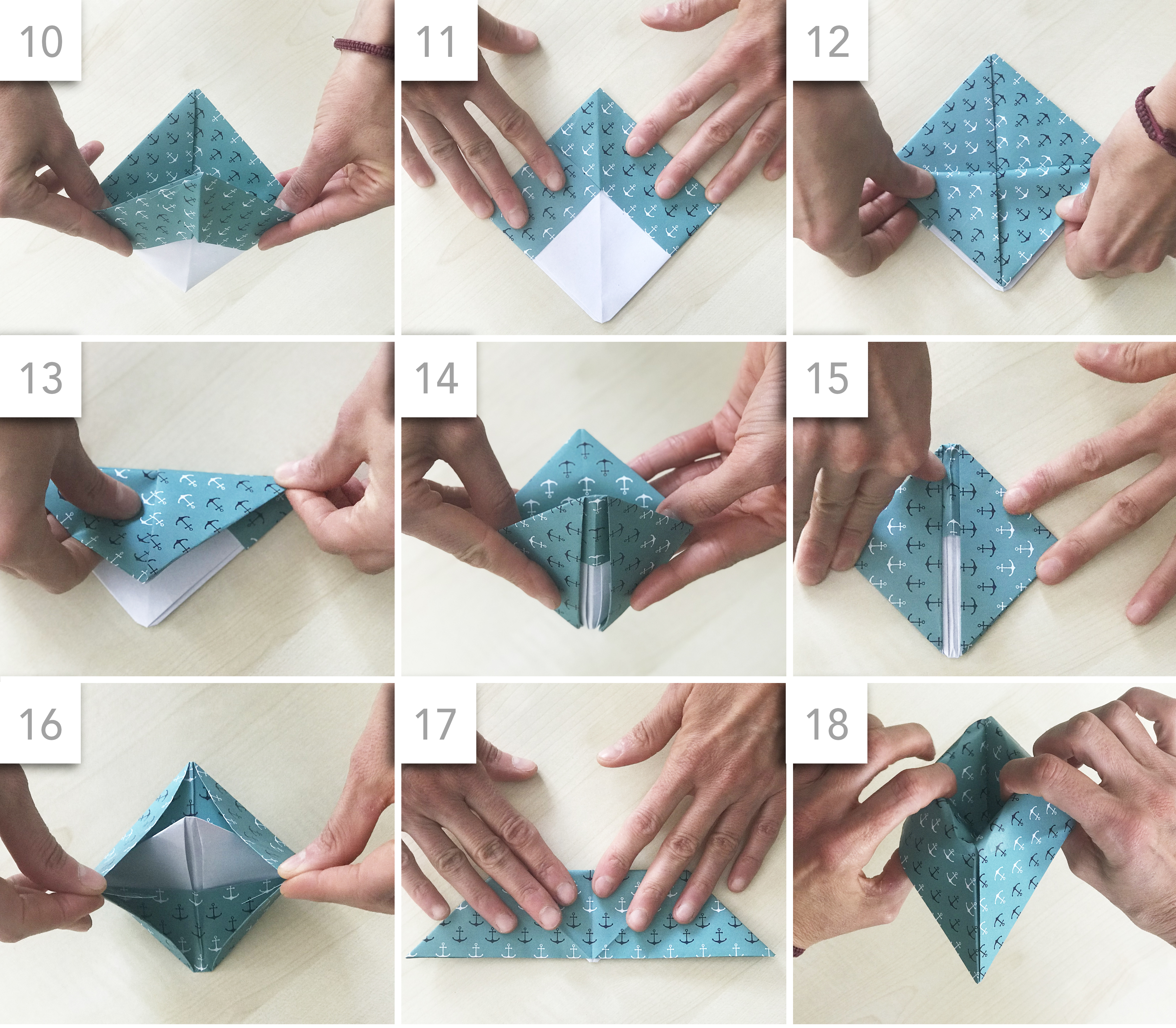 10

11

12

13

14

15

16

17

18